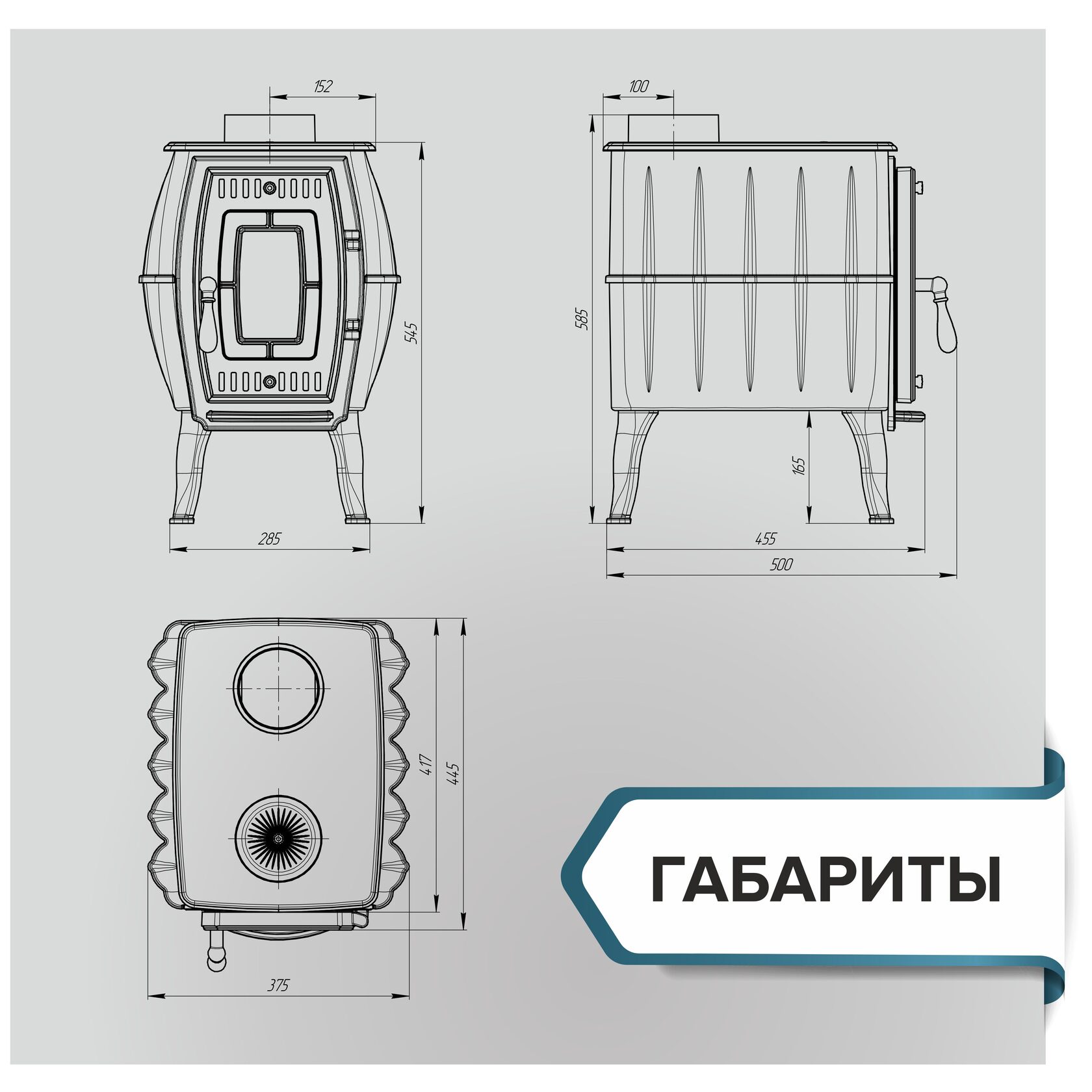 152

545

285

100

585

165

455

500

417

445

375

ГАБАРИТЫ