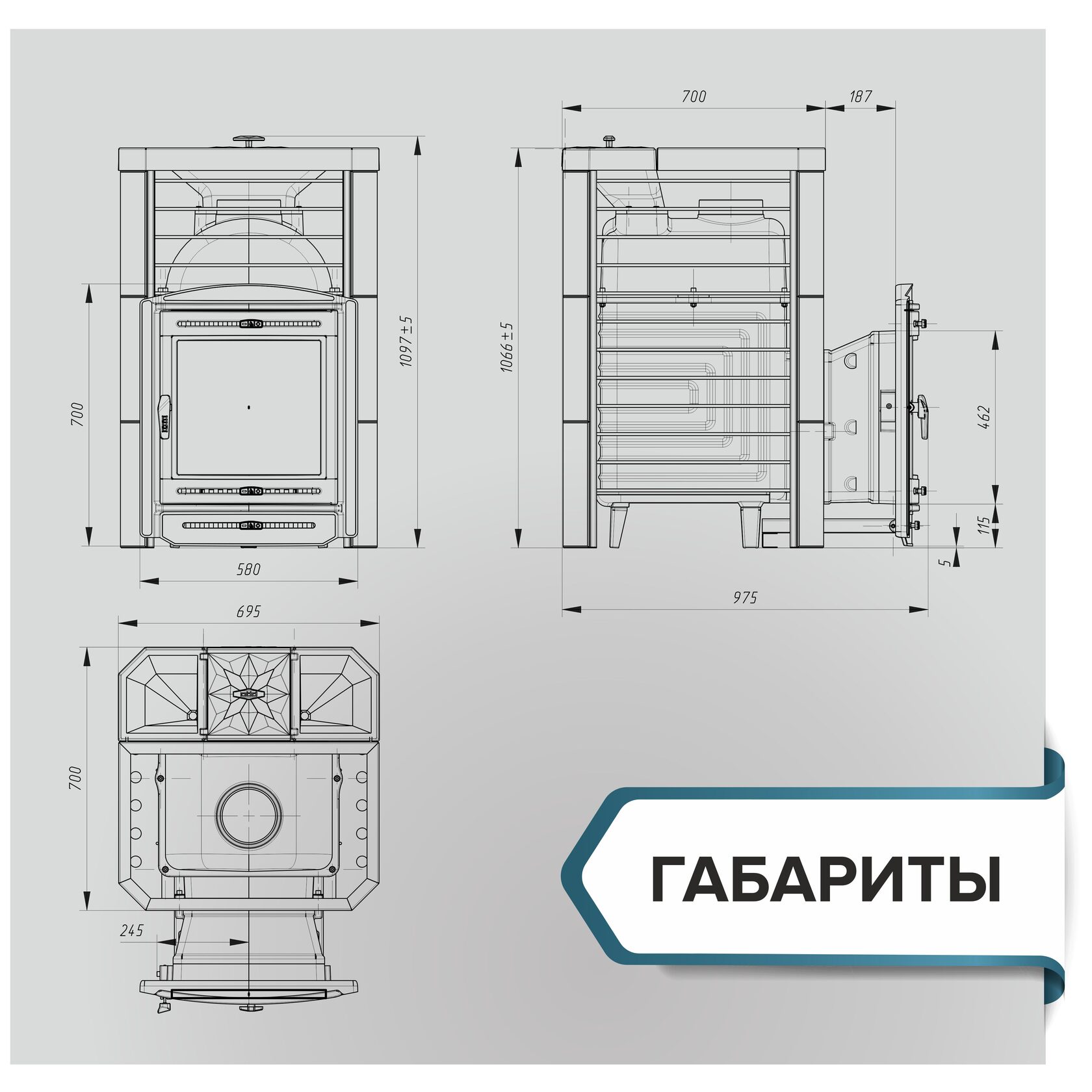 700

1097±5

580

700

187

1066±5

462

115

5

975

695

700

245

ГАБАРИТЫ